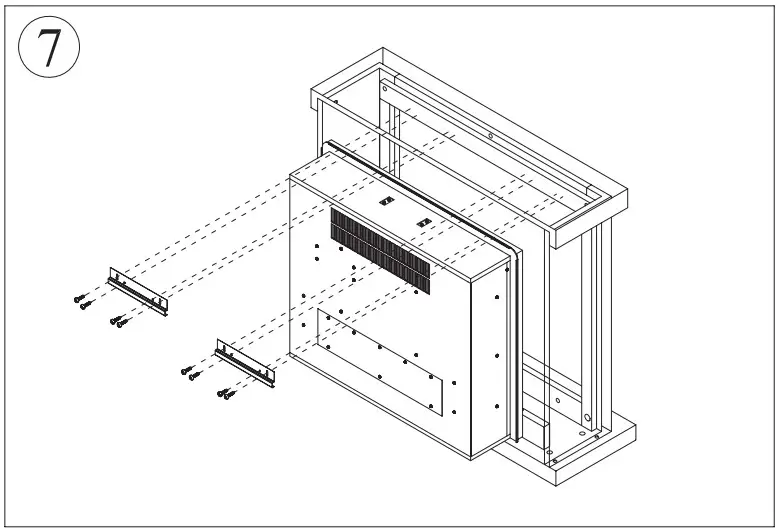 7