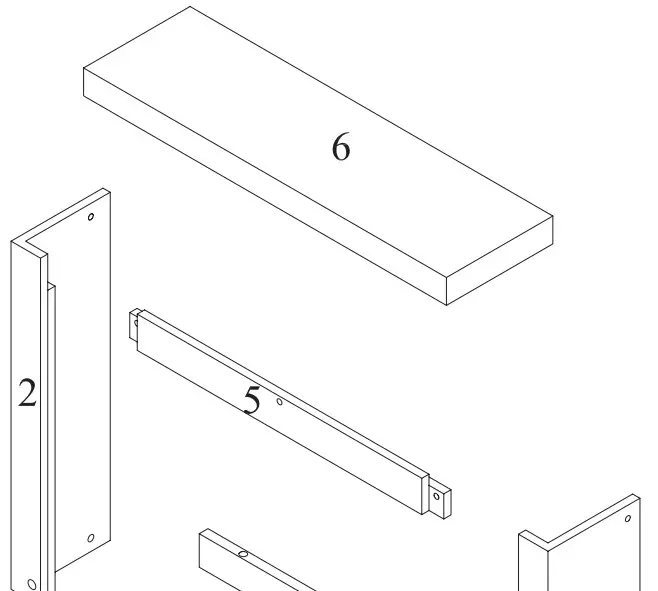 6

2

5