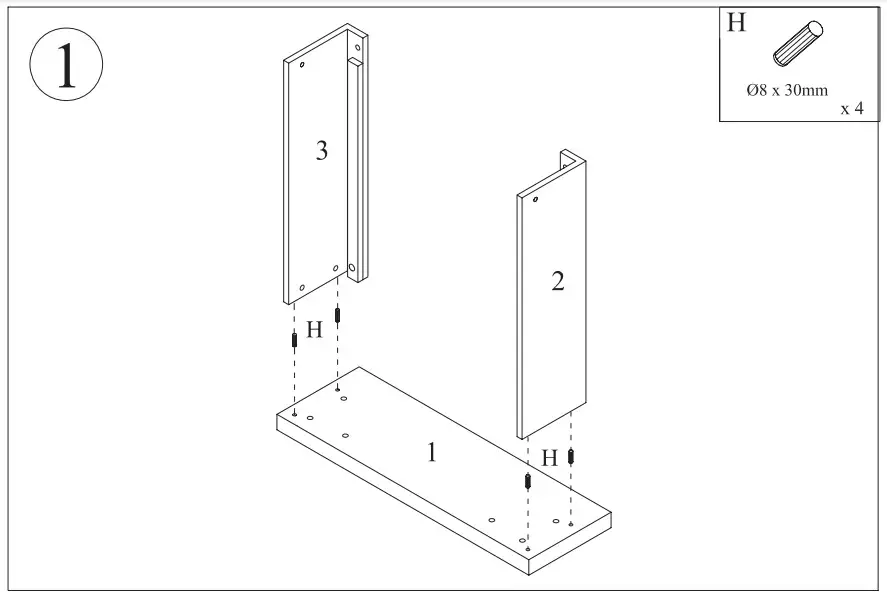 1

H
Ø8 x 30mm
x 4

3

2

H

1

H