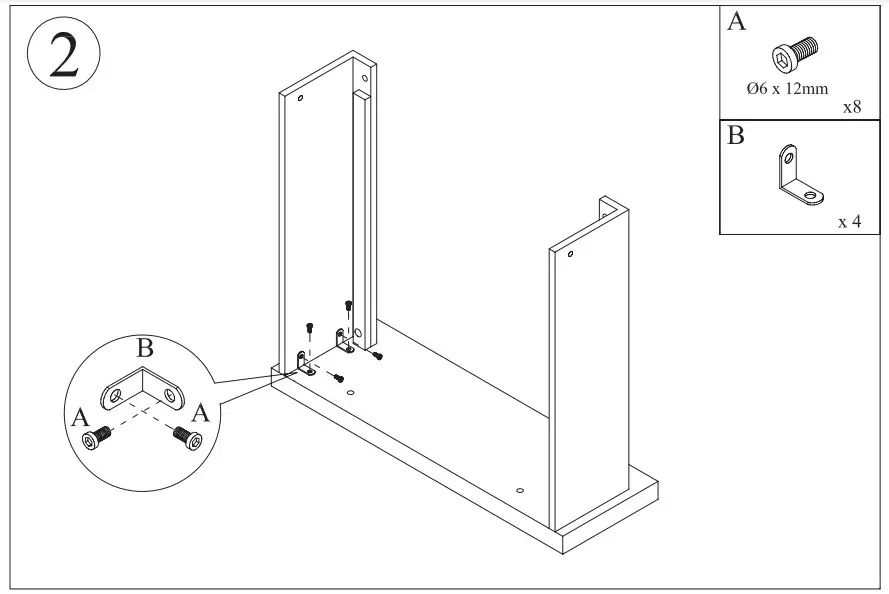 2

A
Ø6 x 12mm
x8

B
x 4

B
A
A