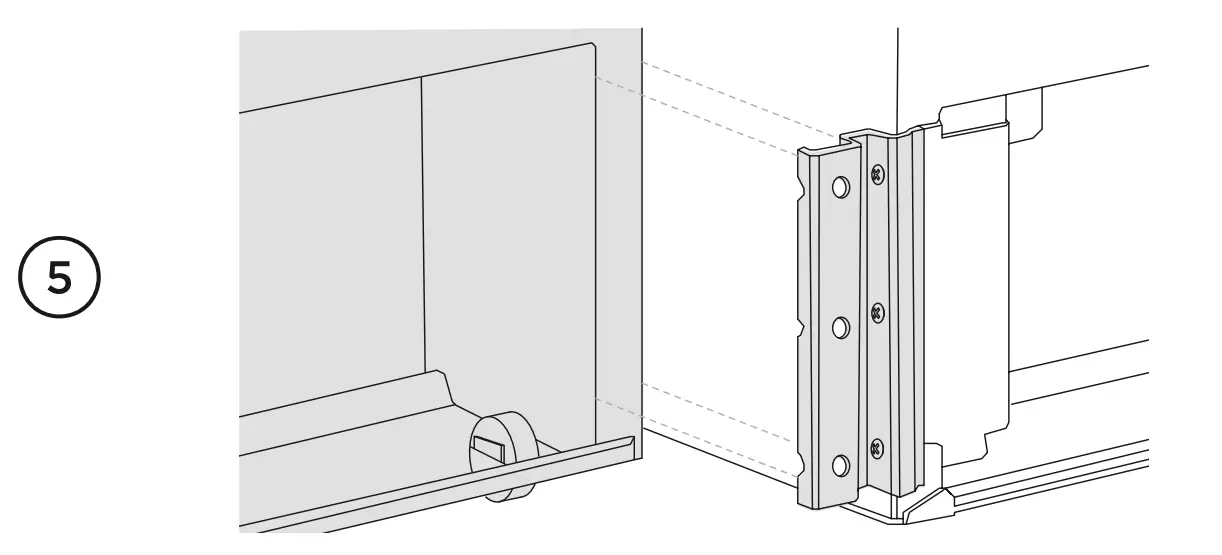 5