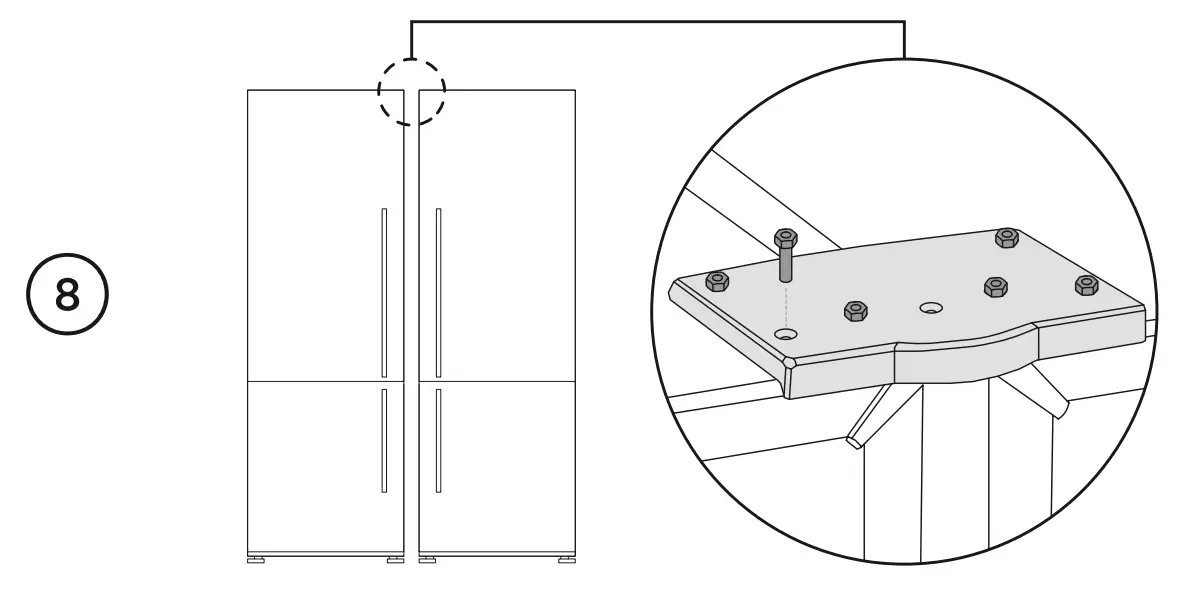 8