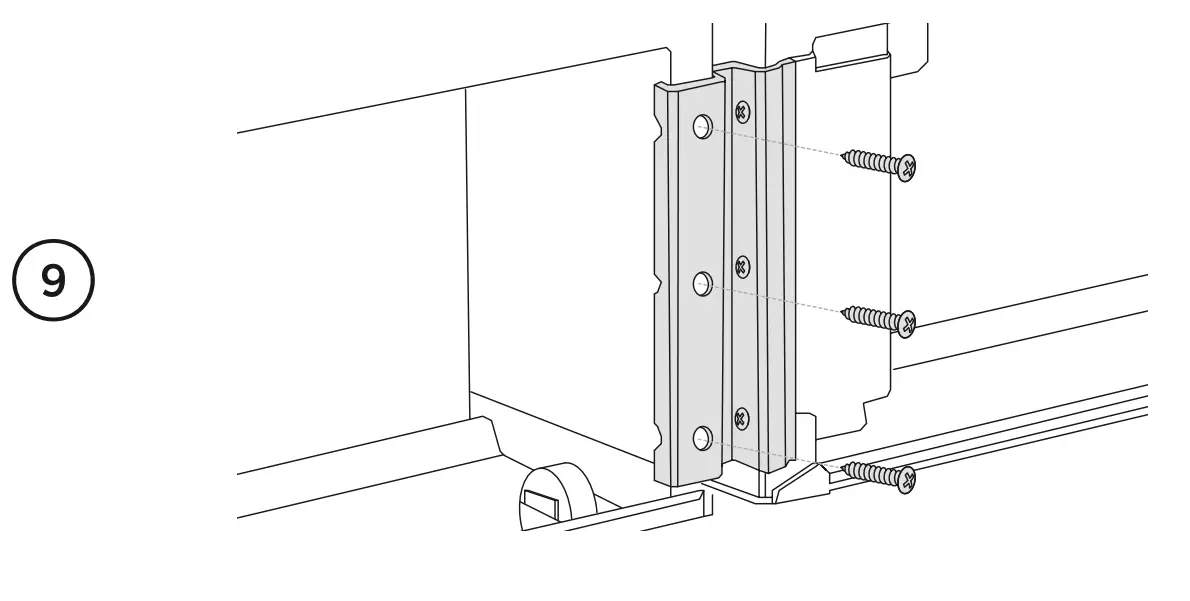 9