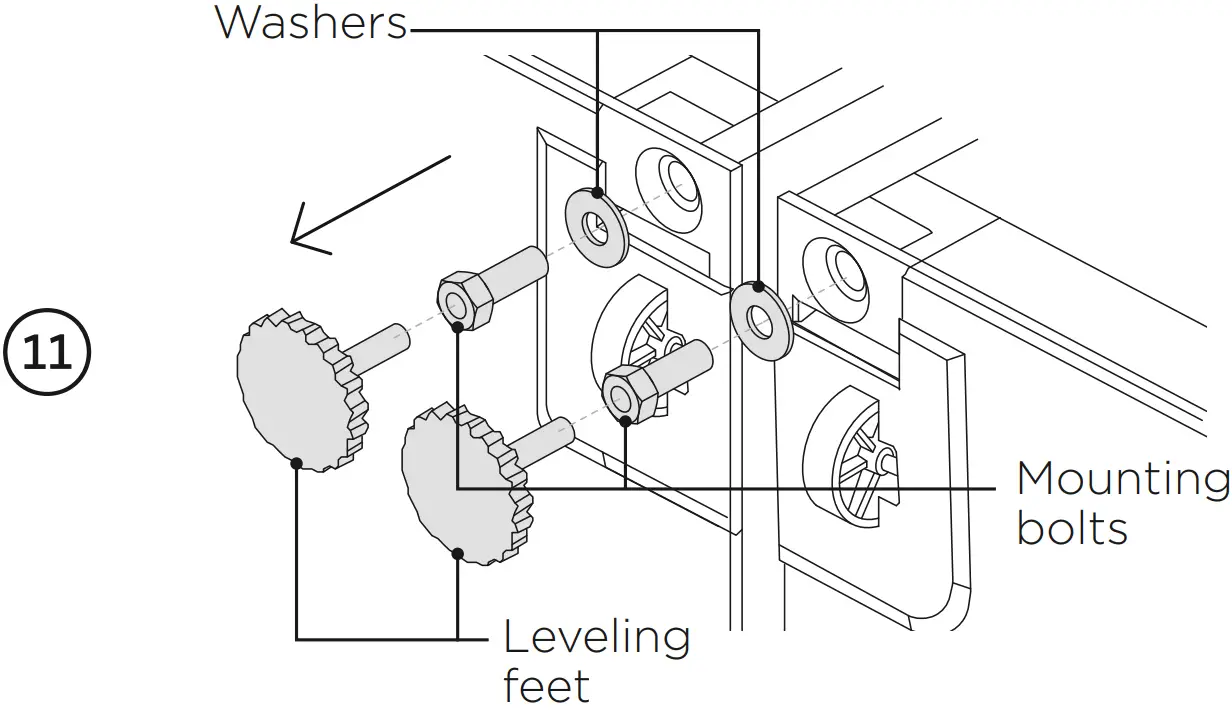 Washers

11

Mounting bolts

Leveling feet