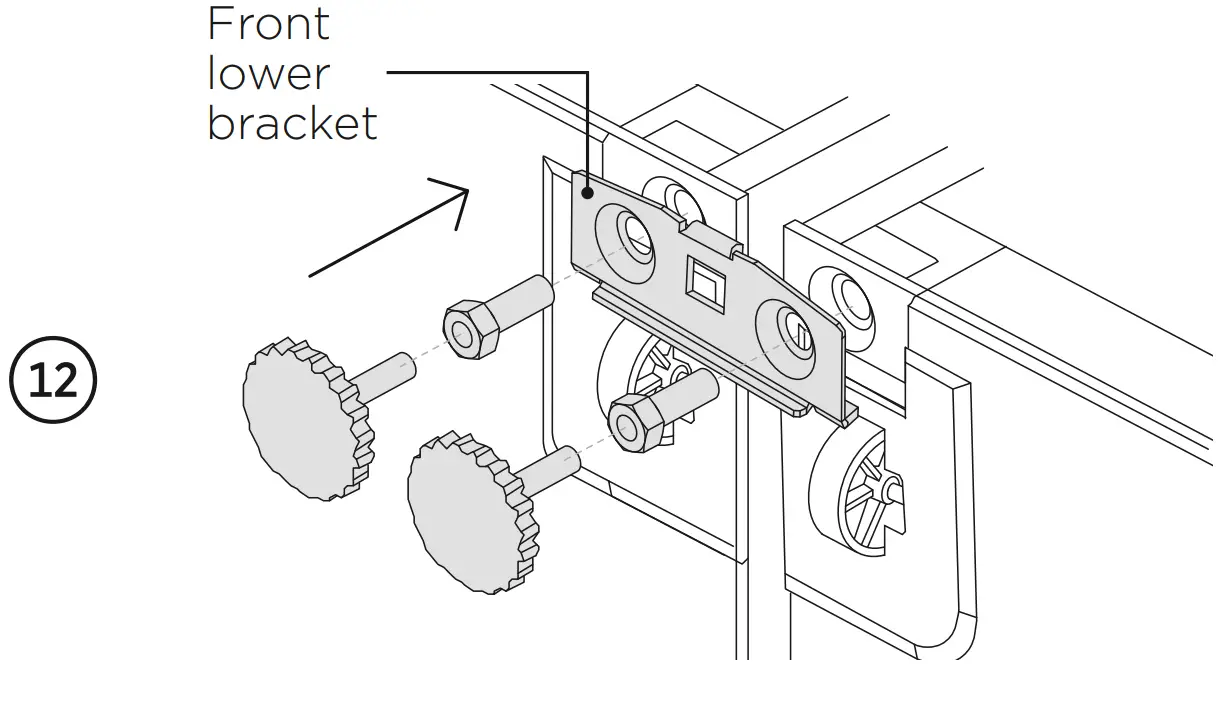 Front lower bracket

12