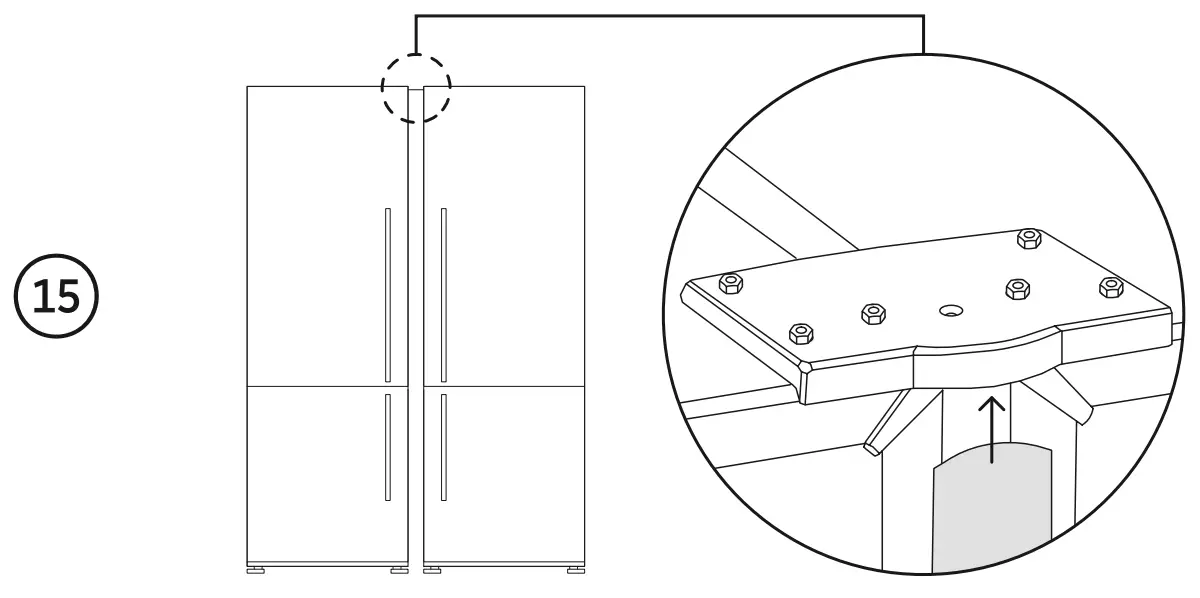 15