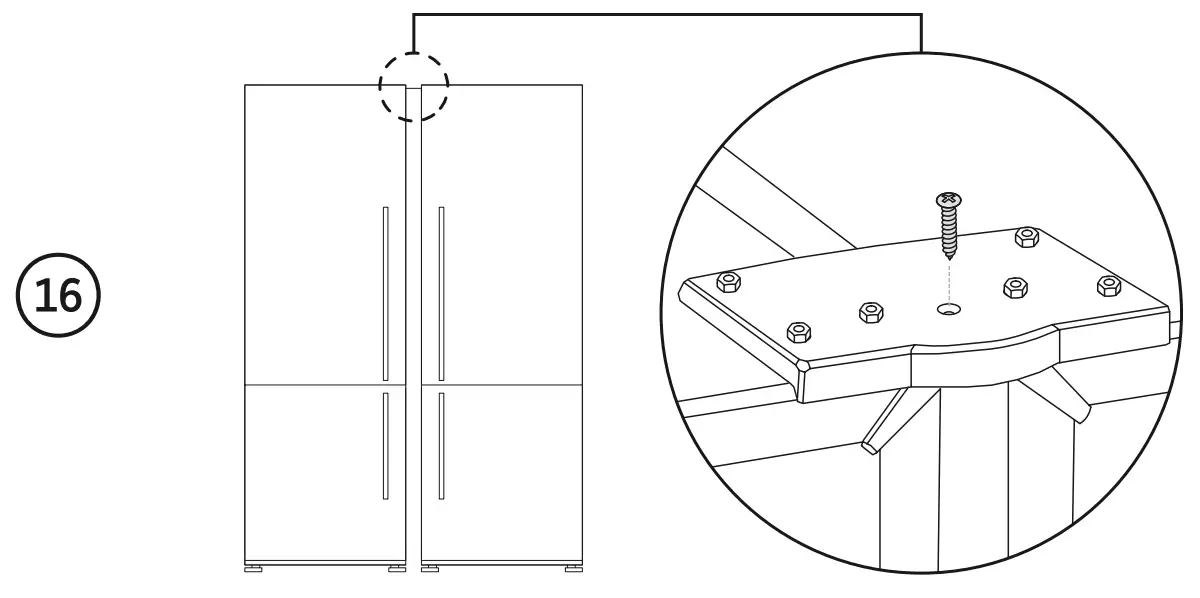 16