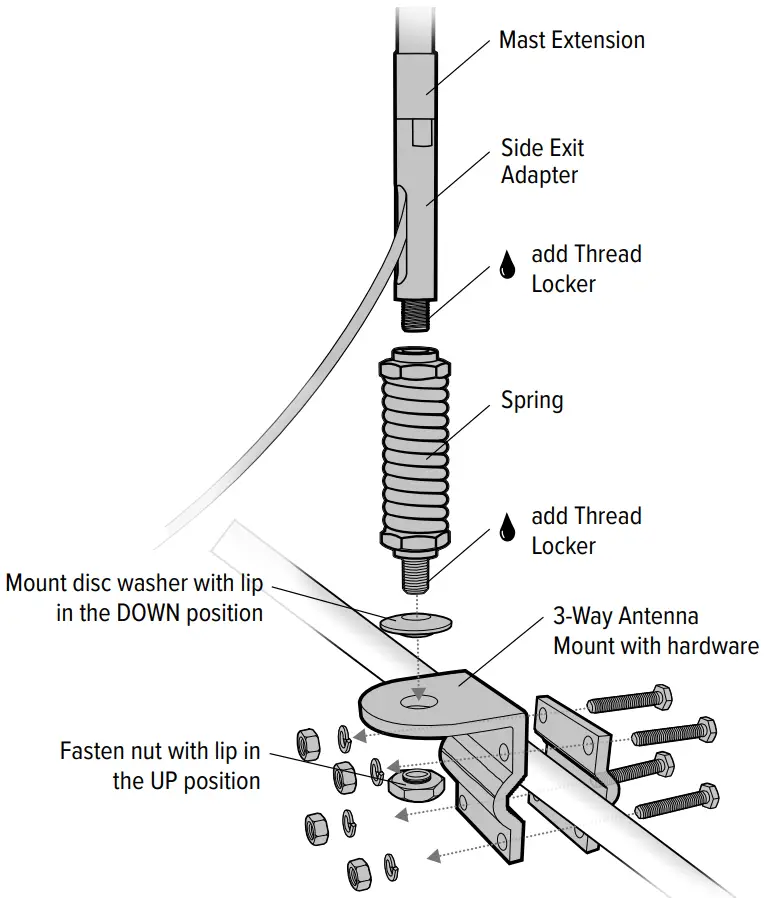 Mast Extension

Side Exit Adapter

add Thread Locker

Spring

add Thread Locker

Mount disc washer with lip in the DOWN position

3-Way Antenna Mount with hardware

Fasten nut with lip in the UP position