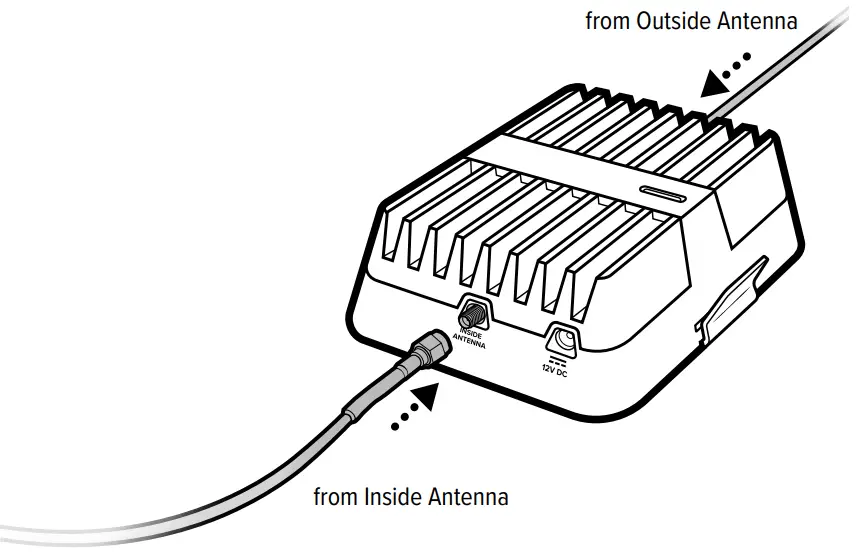 from Outside Antenna

INSIDE ANTENNA

12V DC

from Inside Antenna