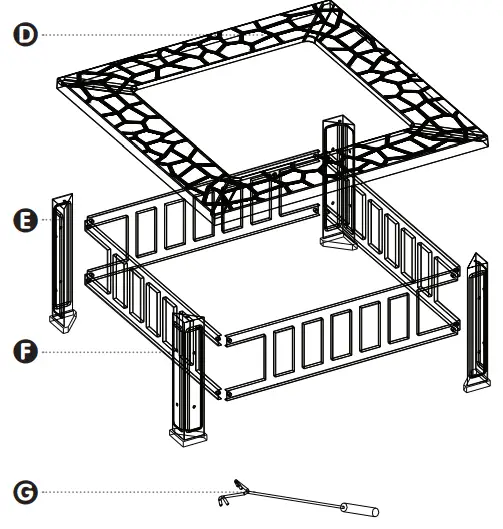 D
E
F
G