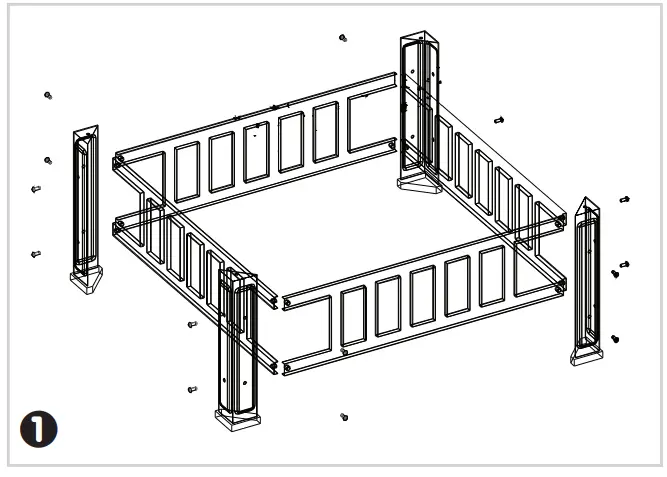 1