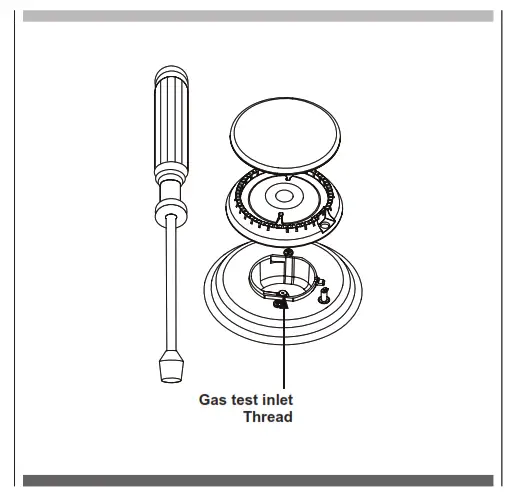 Gas test inlet
Thread