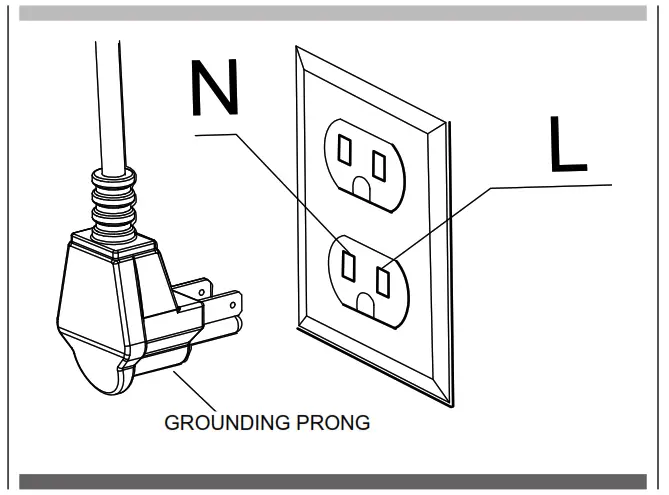 N

L

GROUNDING PRONG