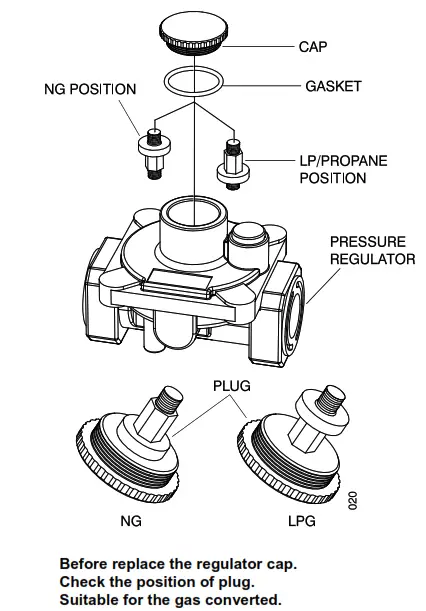 CAP

GASKET

NG POSITION

LP/PROPANE POSITION

PRESSURE REGULATOR

PLUG

NG

LPG

020

Before replace the regulator cap.
Check the position of plug.
Suitable for the gas converted.