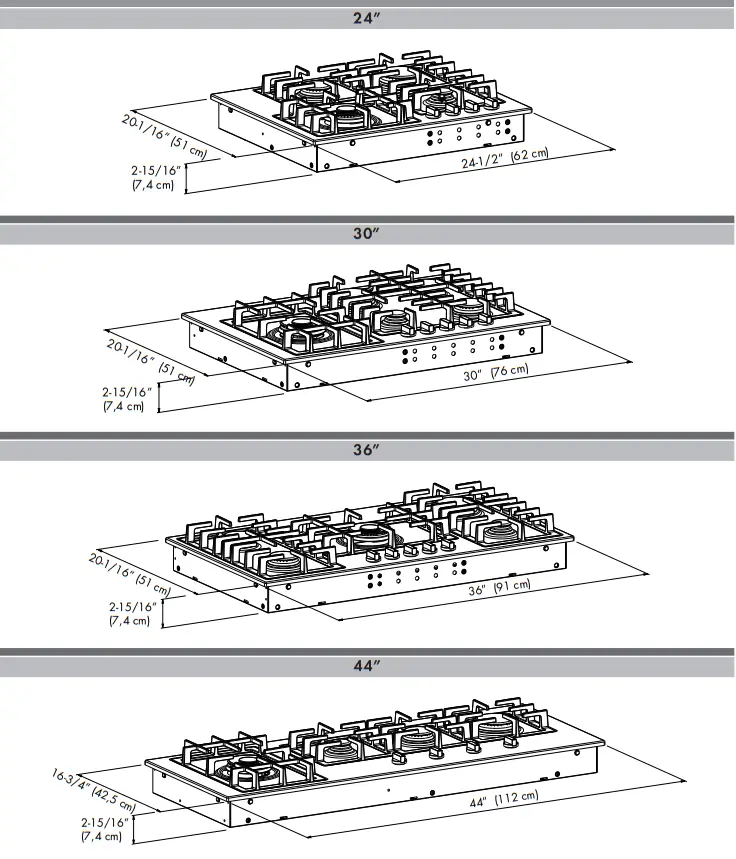 24″

20-1/16″ (51 cm)
2-15/16″ (7,4 cm)
24-1/2″ (62 cm)

30″

20-1/16″ (51 cm)
2-15/16″ (7,4 cm)
30″ (76 cm)

36″

20-1/16″ (51 cm)
2-15/16″ (7,4 cm)
36″ (91 cm)

44″

16-3/4″ (42,5 cm)
2-15/16″ (7,4 cm)
44″ (112 cm)