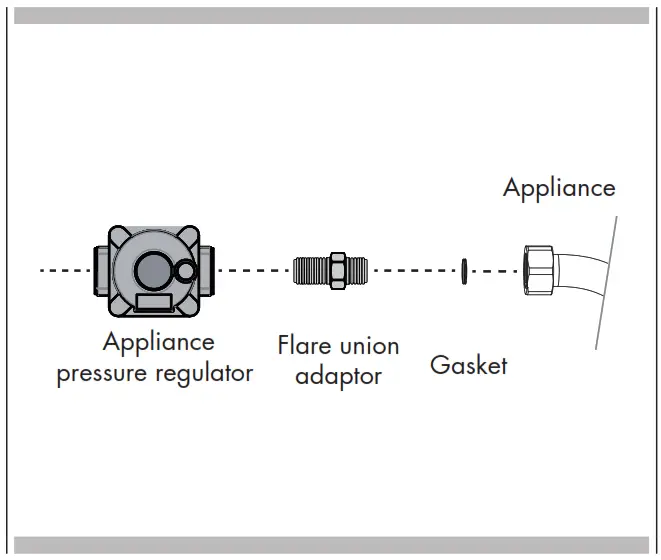 Appliance

Appliance pressure regulator

Flare union adaptor

Gasket