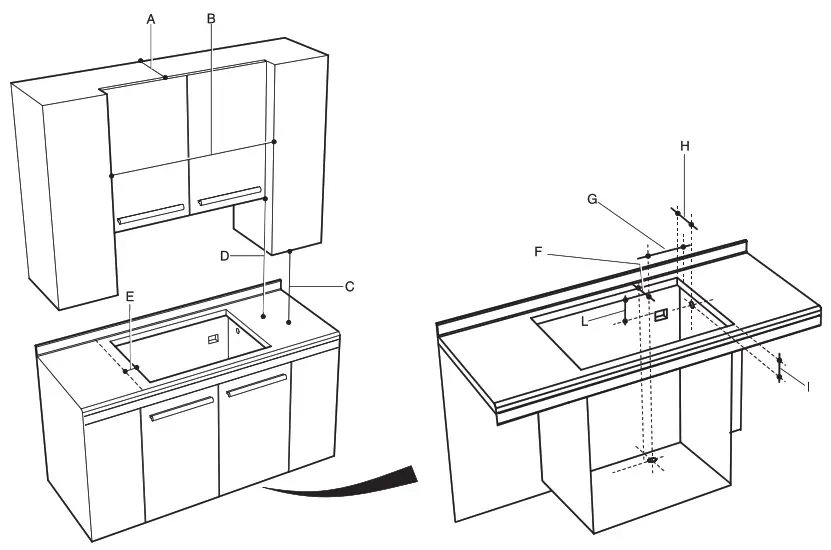 A
B
D
C
E
H
G
F
L
I