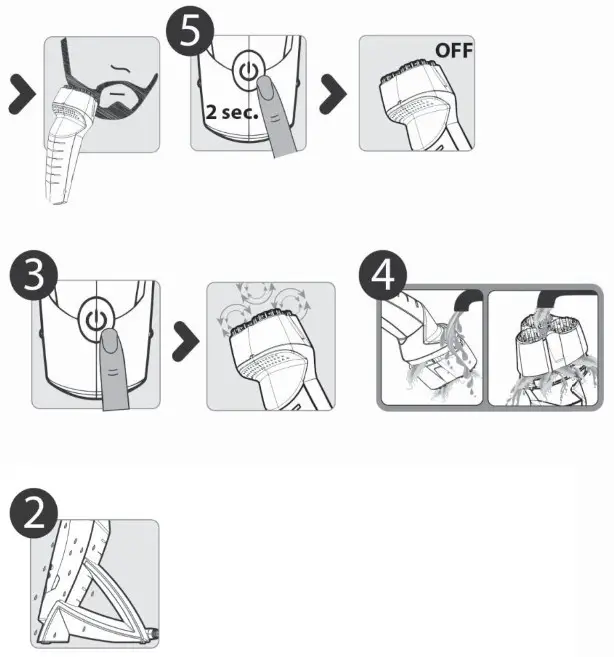 5

2 sec.

OFF

3

4

2