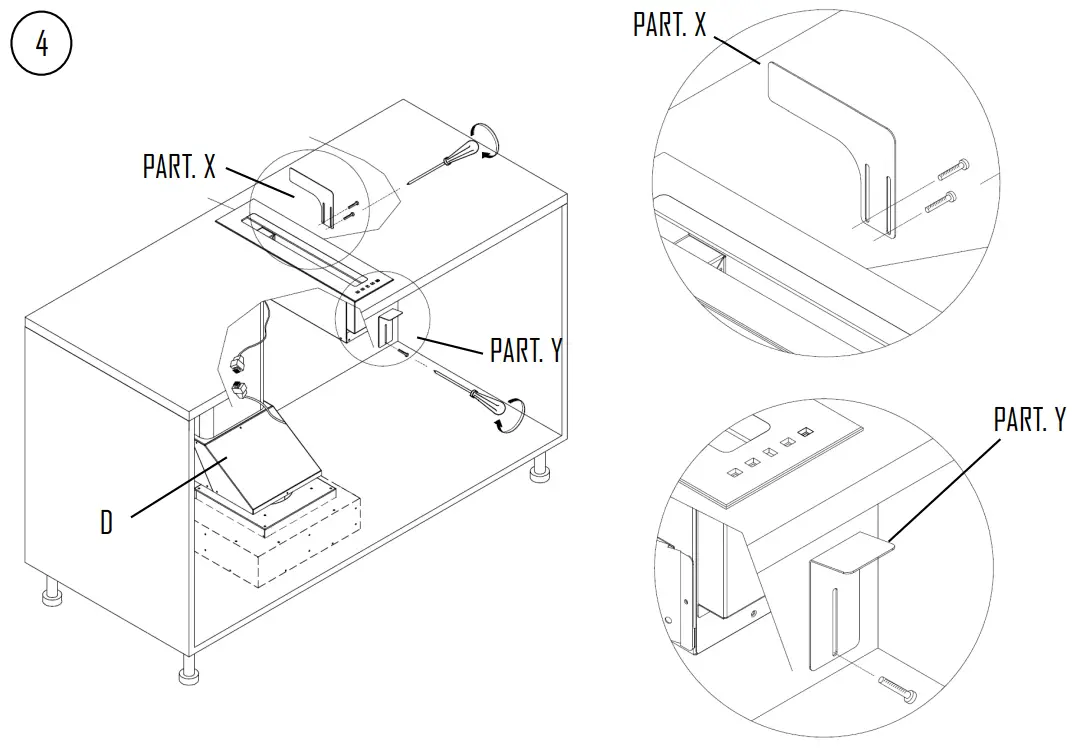 4

PART. X

PART. Y

D

PART. X

PART. Y