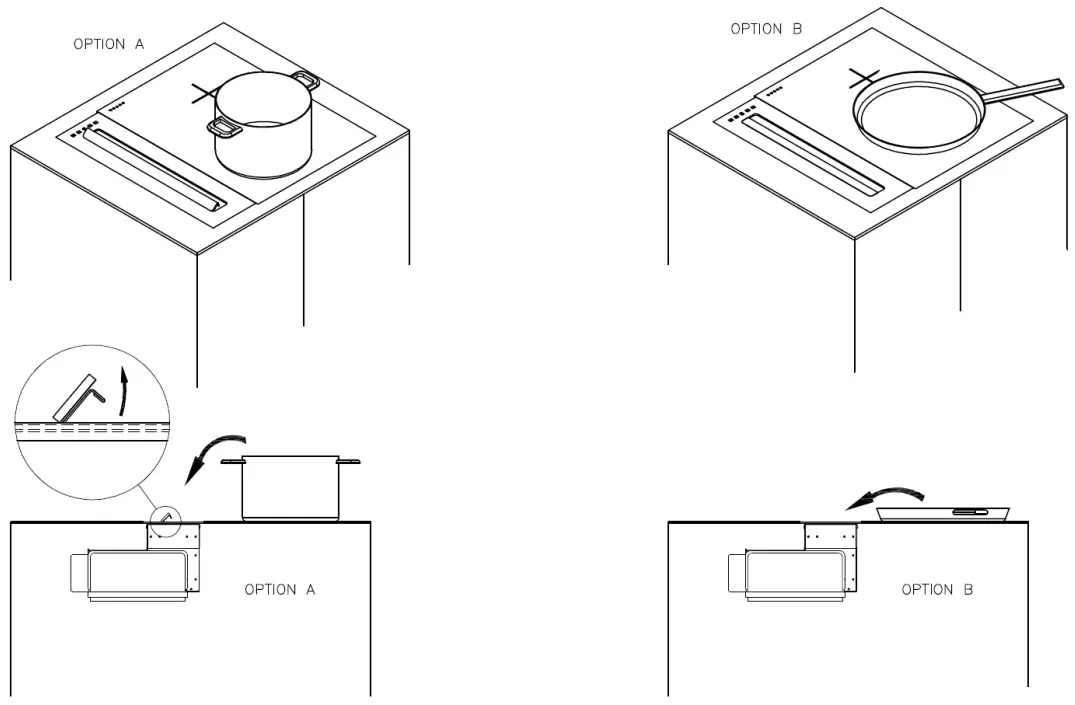 OPTION A

OPTION B

OPTION A

OPTION B