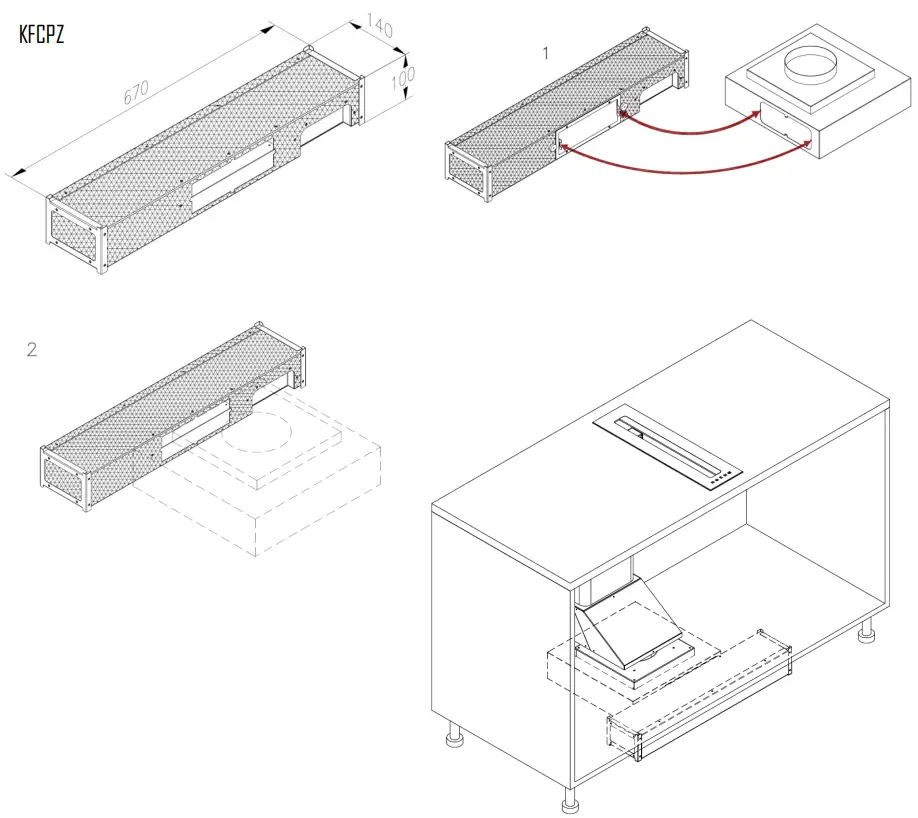 KFCPZ

670

140

100

1

2