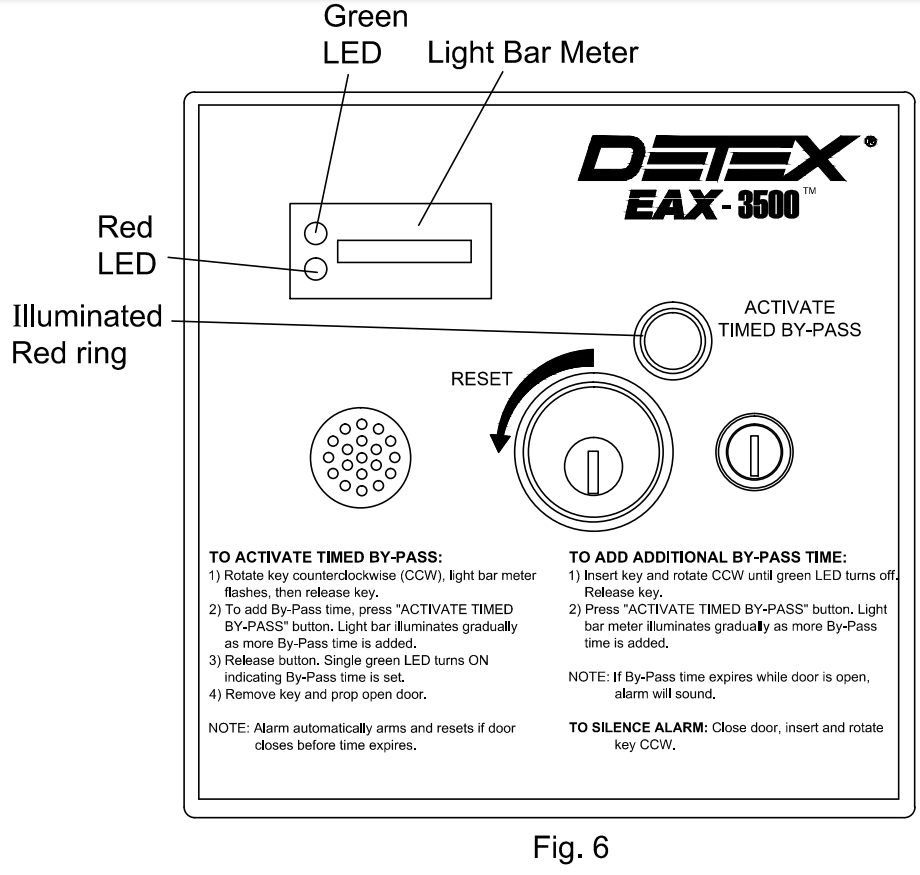 Green LED

Light Bar Meter

Red LED

Illuminated Red ring

DETEX®
EAX-3500™

ACTIVATE TIMED BY-PASS

RESET

TO ACTIVATE TIMED BY-PASS:
1) Rotate key counterclockwise (CCW), light bar meter flashes, then release key.
2) To add By-Pass time, press "ACTIVATE TIMED BY-PASS" button. Light bar illuminates gradually as more By-Pass time is added.
3) Release button. Single green LED turns ON indicating By-Pass time is set.
4) Remove key and prop open door.

NOTE: Alarm automatically arms and resets if door closes before time expires.

TO ADD ADDITIONAL BY-PASS TIME:
1) Insert key and rotate CCW until green LED turns off. Release key.
2) Press "ACTIVATE TIMED BY-PASS" button. Light bar meter illuminates gradually as more By-Pass time is added.

NOTE: If By-Pass time expires while door is open, alarm will sound.

TO SILENCE ALARM: Close door, insert and rotate key CCW.

Fig. 6