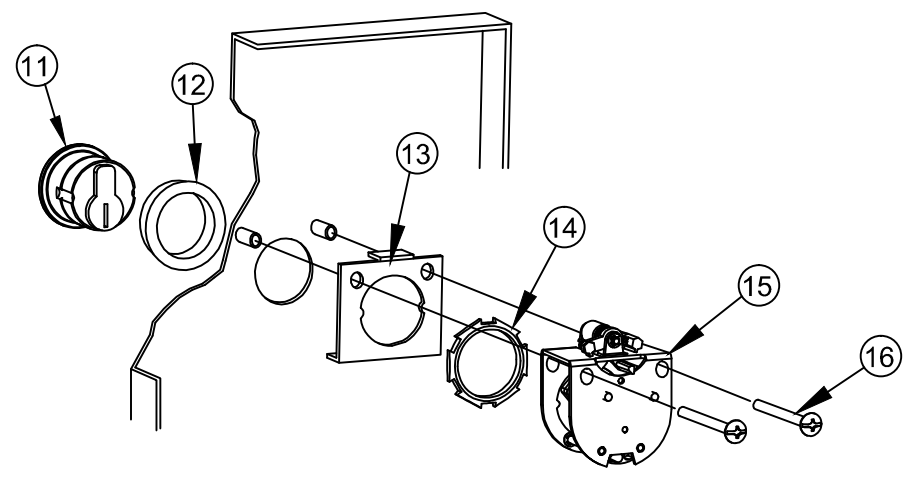 11
12
13
14
15
16