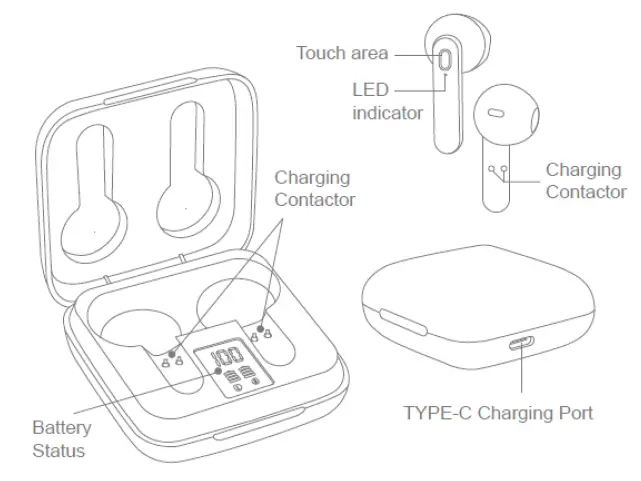 Touch area
LED indicator
Charging Contactor
Charging Contactor
100
Battery Status
TYPE-C Charging Port