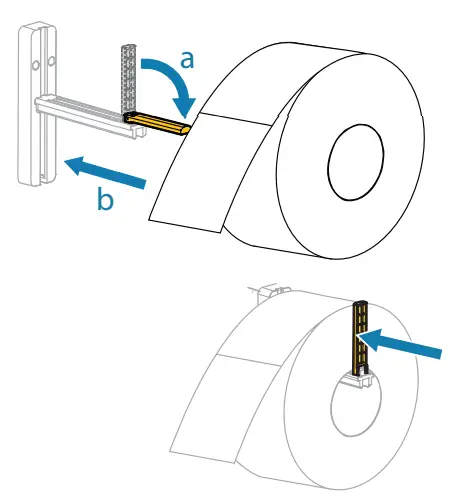 a

b