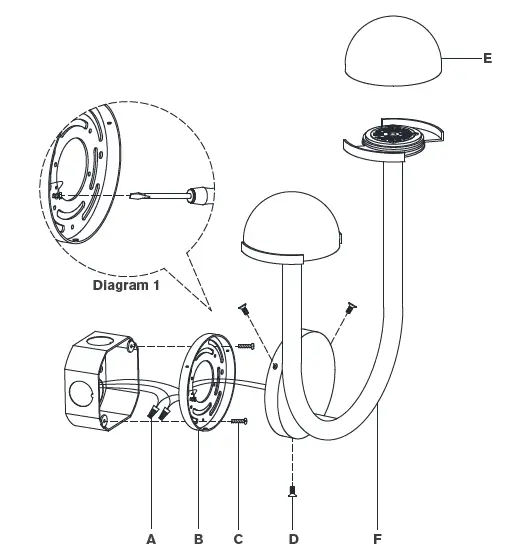 E

Diagram 1

A B C D F