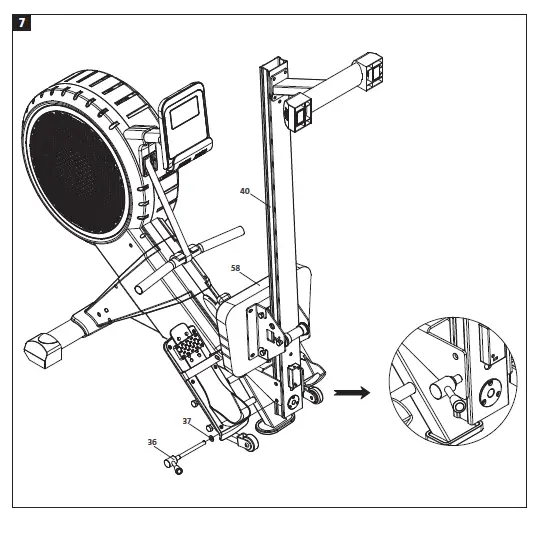 7

40

58

37

36