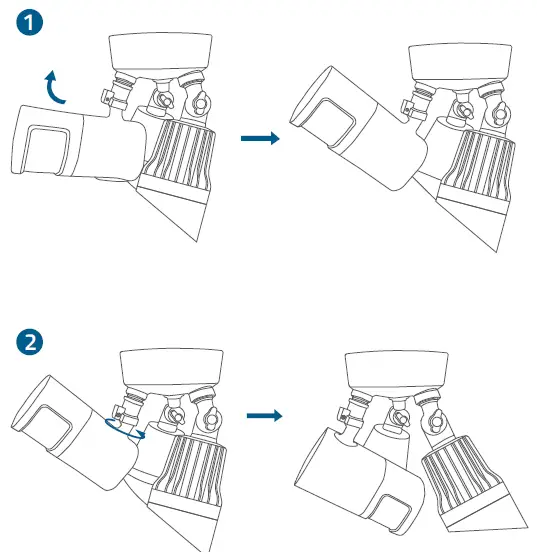 1

2