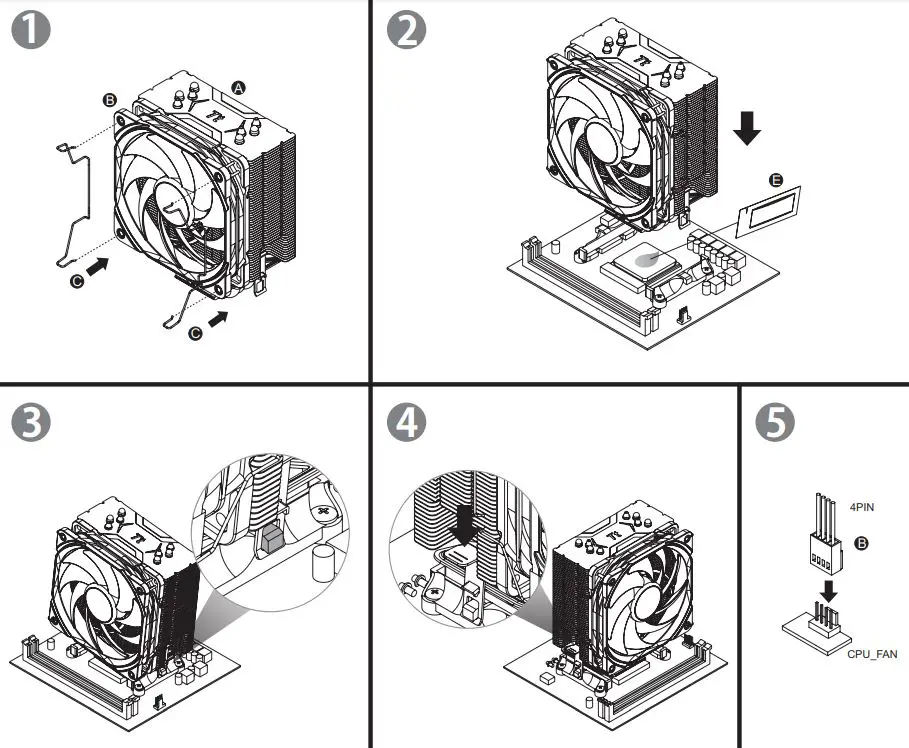 1

B

A

C

C

2

E

3

4

5

4PIN

B

CPU_FAN