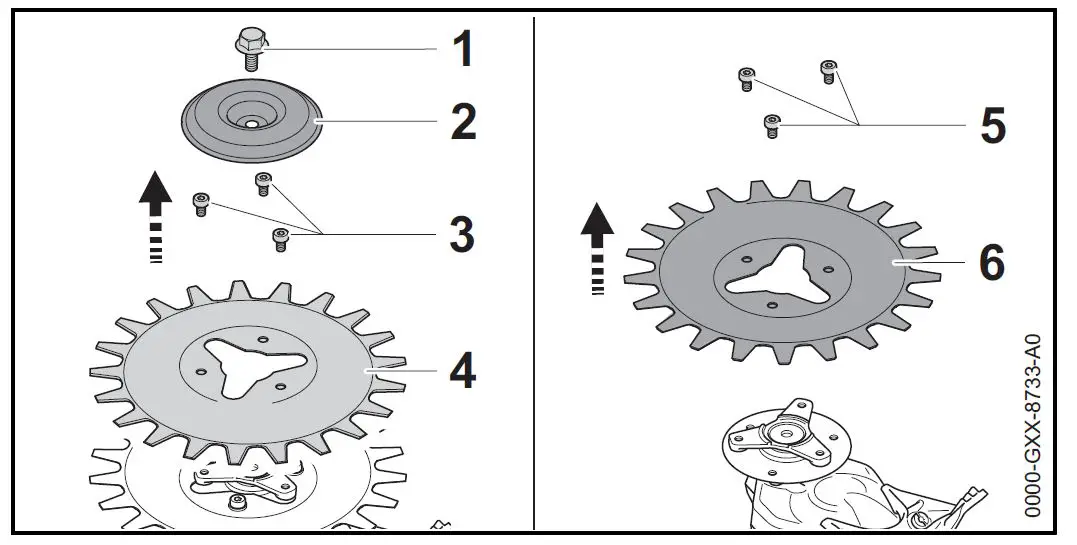 1
2
3
4

5
6

0000-GXX-8733-A0