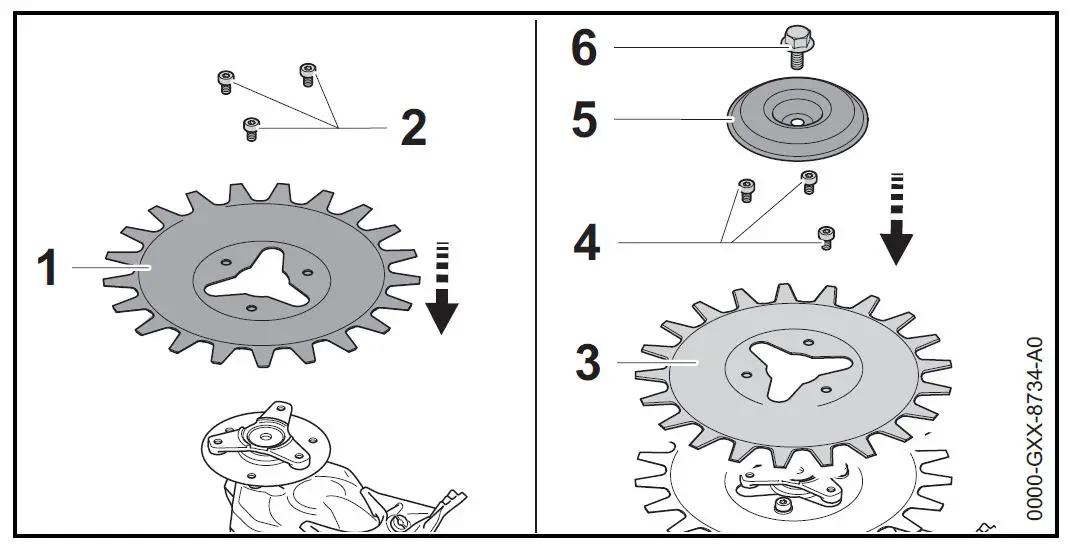 2

1

6

5

4

3

0000-GXX-8734-A0