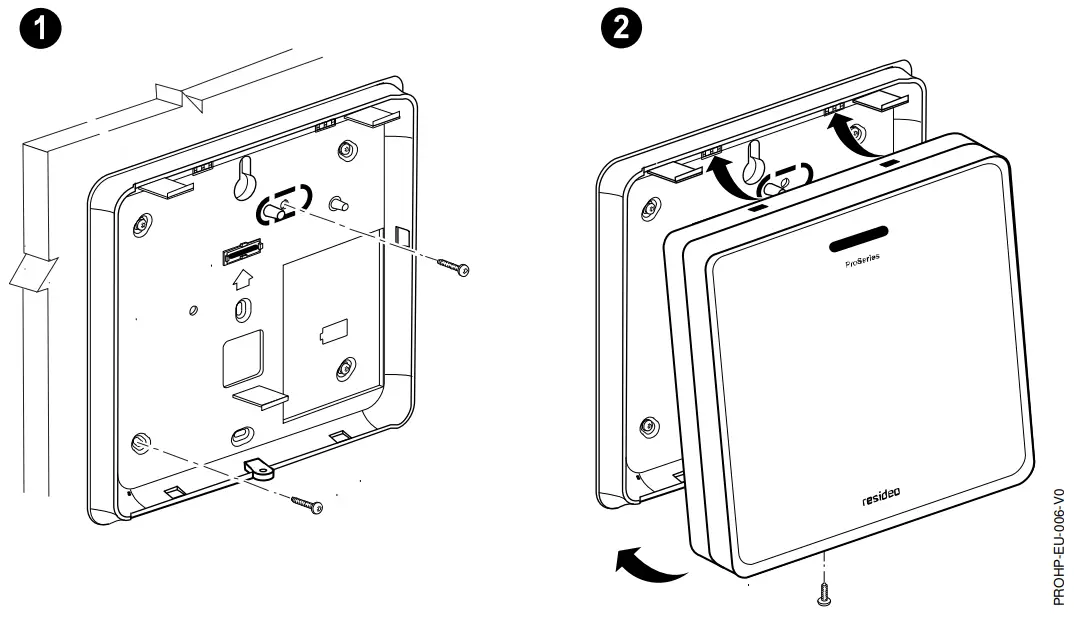 1

2

ProSeries

resideo

PROHP-EU-006-V0