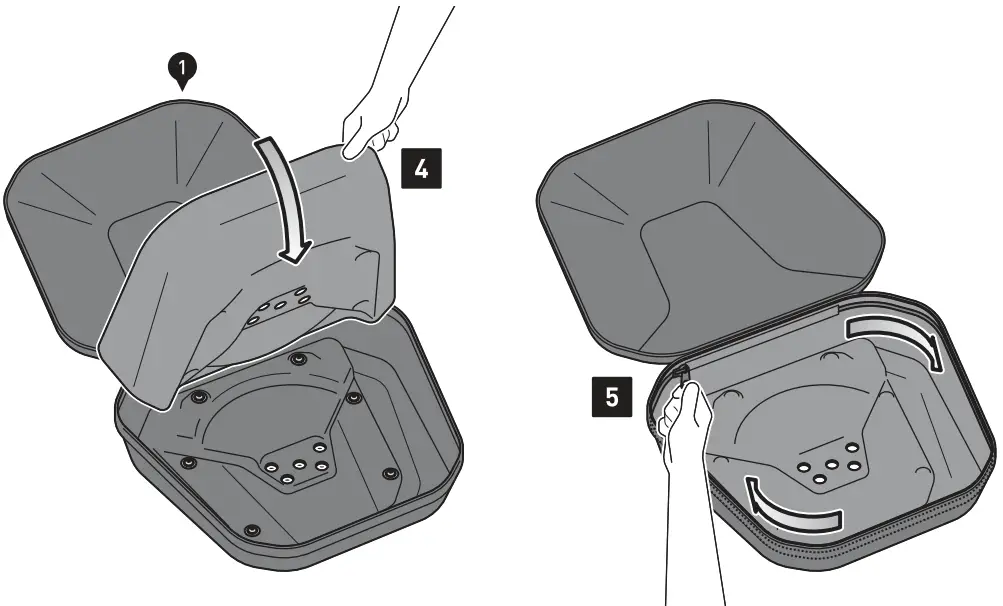 1

4

5