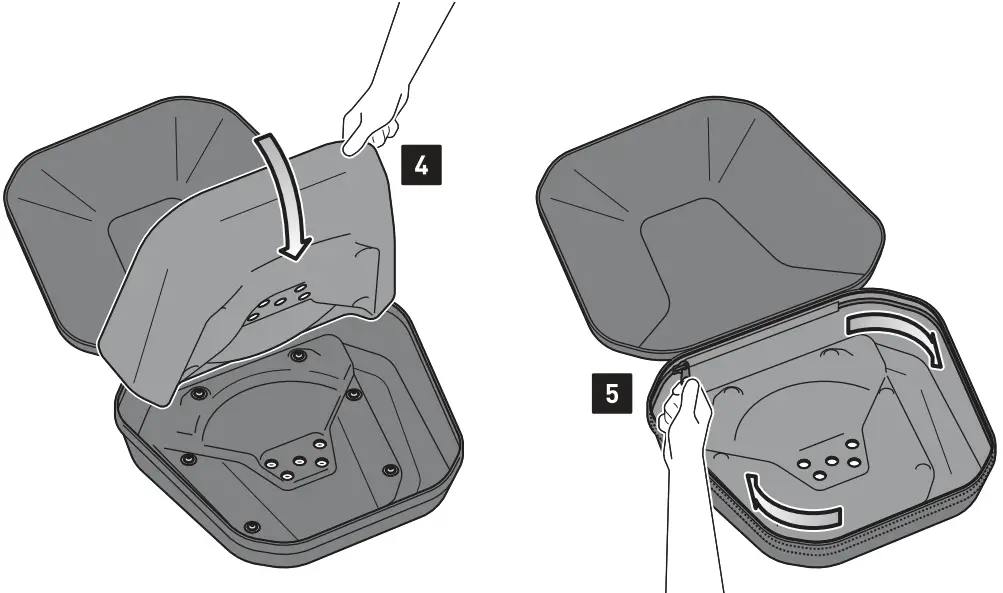 4

5