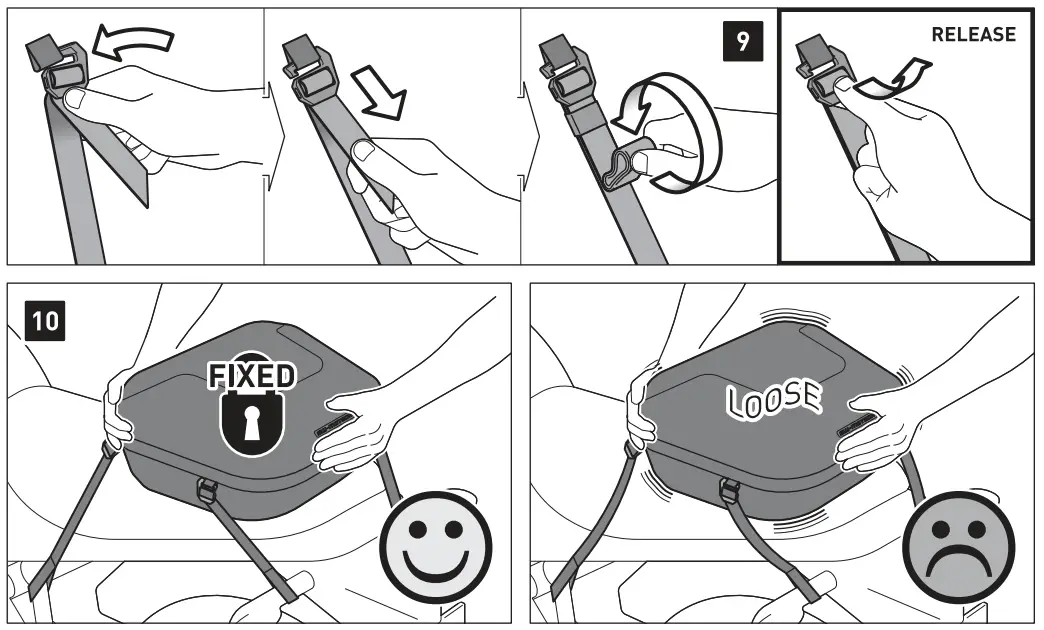 9

RELEASE

10

FIXED

LOOSE