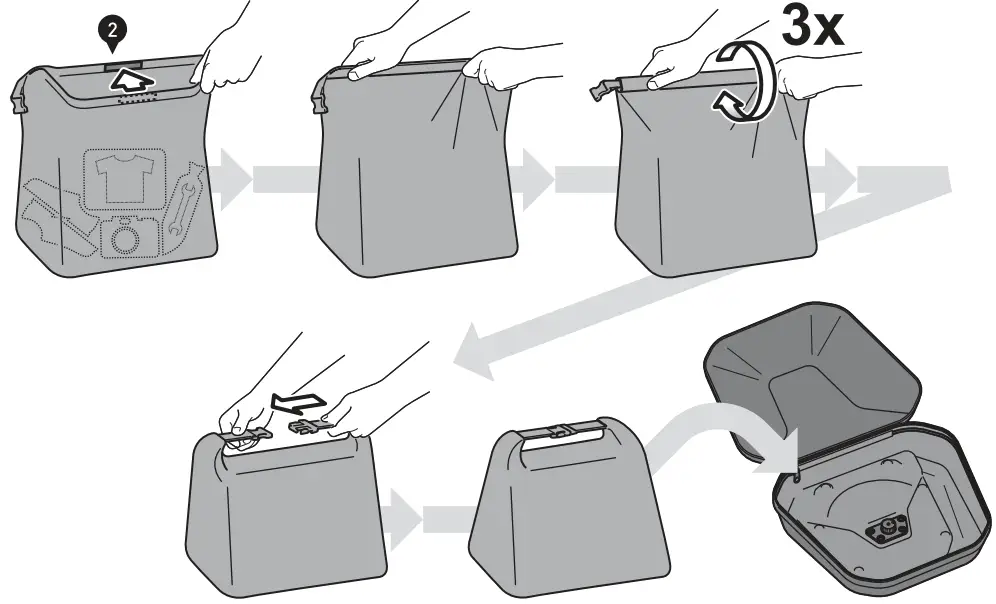 2

3x