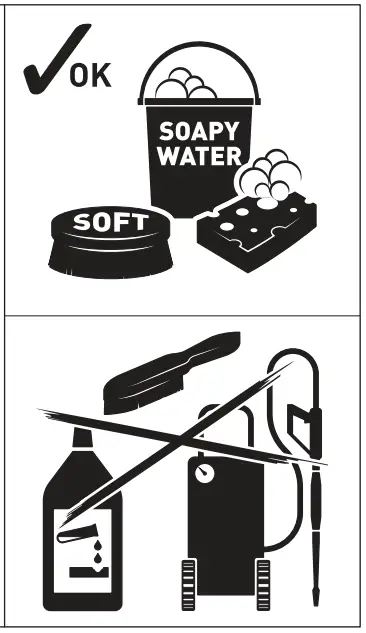 OK

SOAPY WATER

SOFT