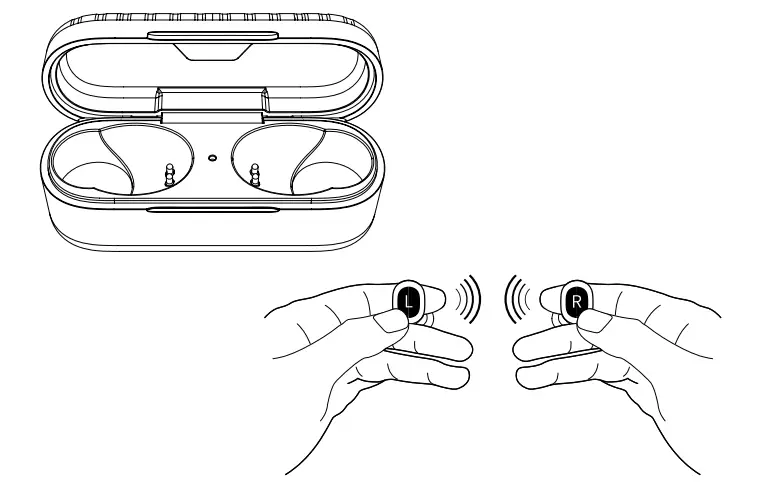 L

R