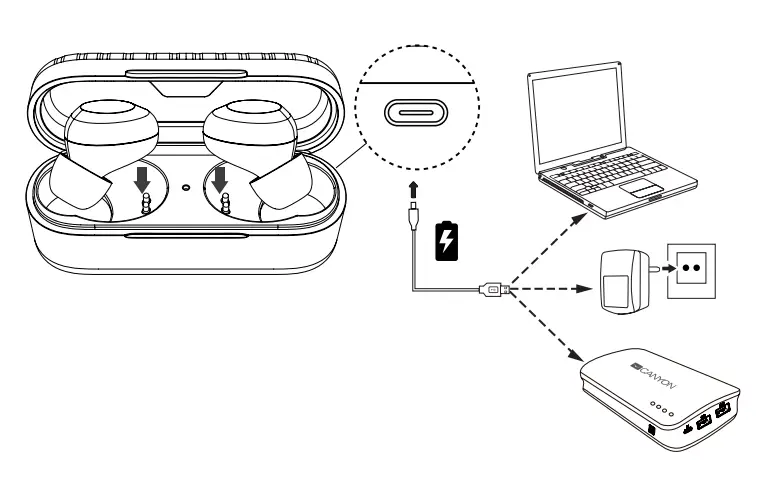 CANYON