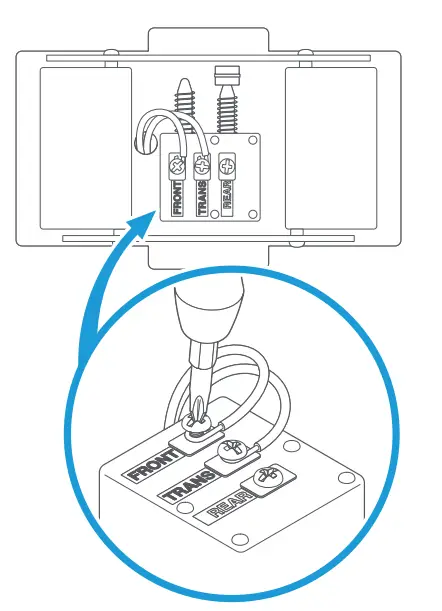 FRONT
TRANS
REAR

FRONT
TRANS
REAR