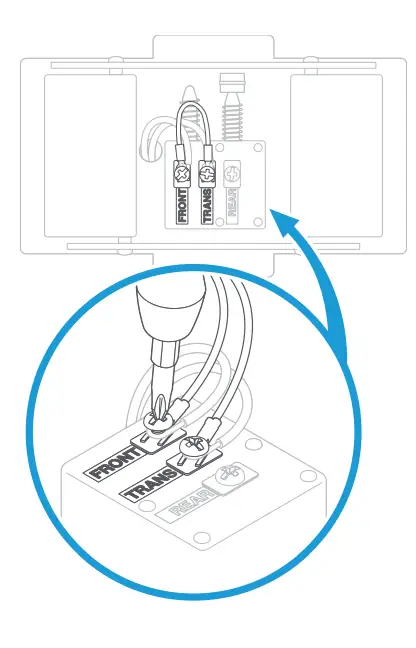 FRONT
TRANS
REAR
FRONT
TRANS
REAR