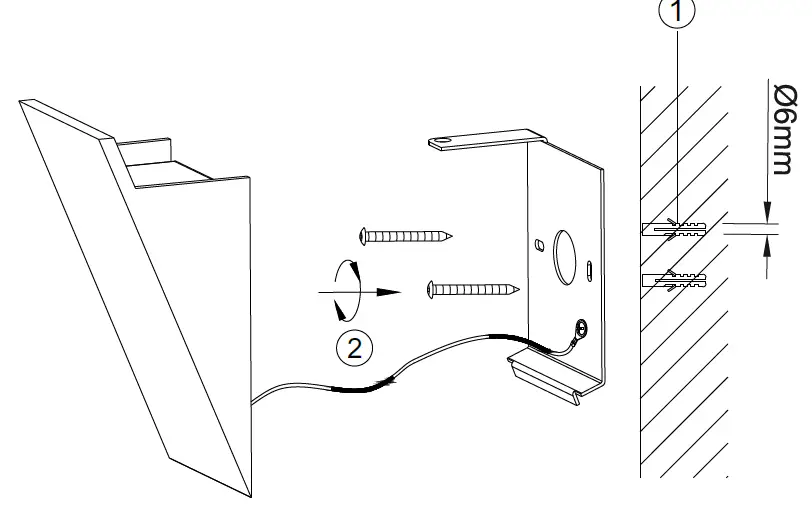 1
Ø6mm
2