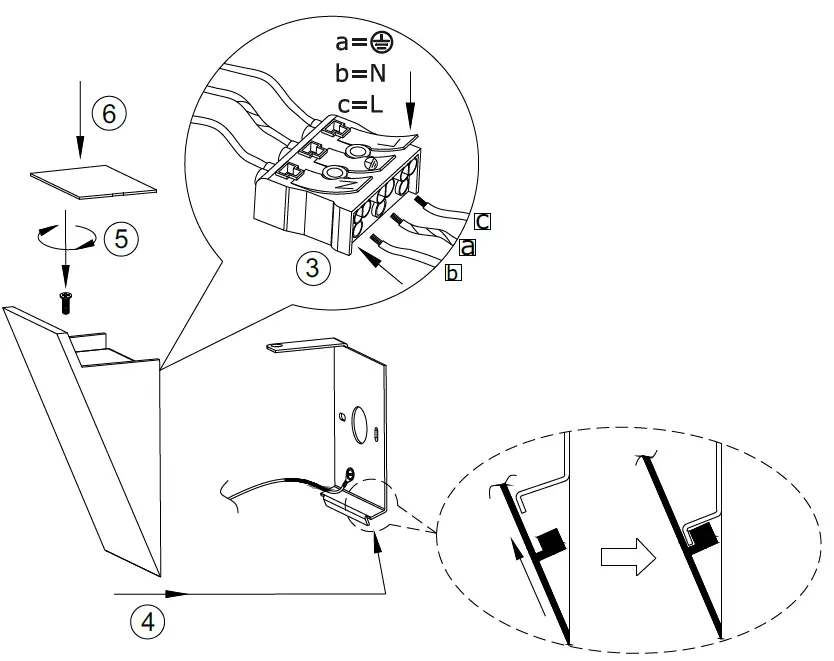 a=⏚
b=N
c=L

6

5

3

c
a
b

4