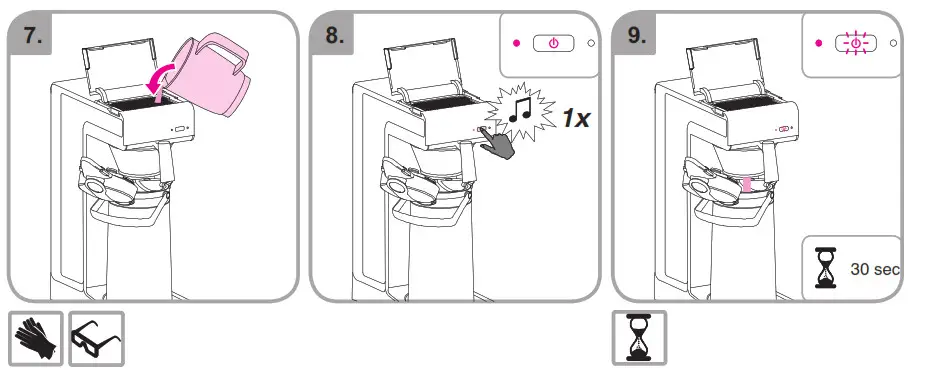 7.

8.

1x

9.

30 sec