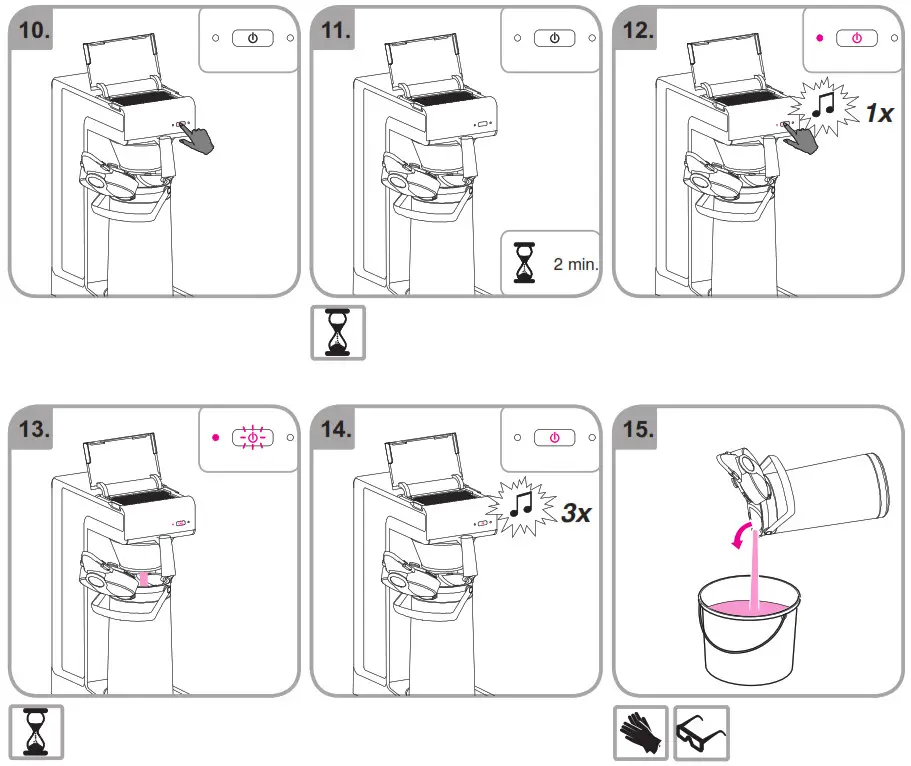 10.

11.

2 min.

12.

1x

13.

14.

3x

15.