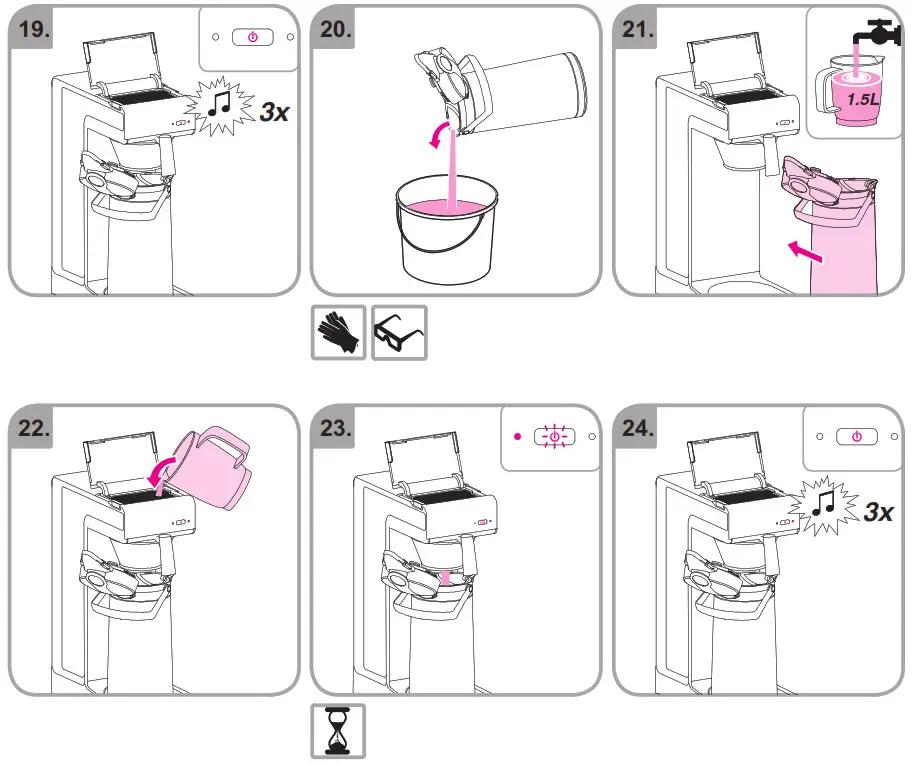 19.

3x

20.

21.

1.5L

22.

23.

24.

3x